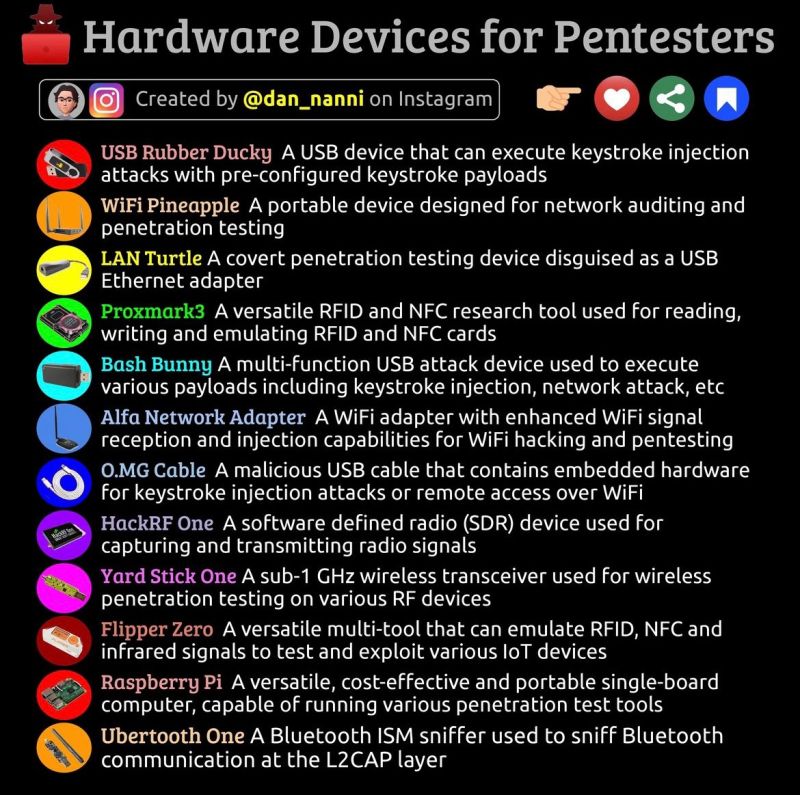 Hardware Devices for Pentesters

Created by @dan_nanni on Instagram

USB Rubber Ducky A USB device that can execute keystroke injection attacks with pre-configured keystroke payloads

WiFi Pineapple A portable device designed for network auditing and penetration testing

LAN Turtle A covert penetration testing device disguised as a USB Ethernet adapter

Proxmark3 A versatile RFID and NFC research tool used for reading, writing and emulating RFID and NFC cards

Bash Bunny A multi-function USB attack device used to execute various payloads including keystroke injection, network attack, etc

Alfa Network Adapter A WiFi adapter with enhanced WiFi signal reception and injection capabilities for WiFi hacking and pentesting

O.MG Cable A malicious USB cable that contains embedded hardware for keystroke injection attacks or remote access over WiFi

HackRF One A software defined radio (SDR) device used for capturing and transmitting radio signals

Yard Stick One A sub-1 GHz wireless transceiver used for wireless penetration testing on various RF devices

Flipper Zero A versatile multi-tool that can emulate RFID, NFC and infrared signals to test and exploit various IoT devices

Raspberry Pi A versatile, cost-effective and portable single-board computer, capable of running various penetration test tools

Ubertooth One A Bluetooth ISM sniffer used to sniff Bluetooth communication at the L2CAP layer